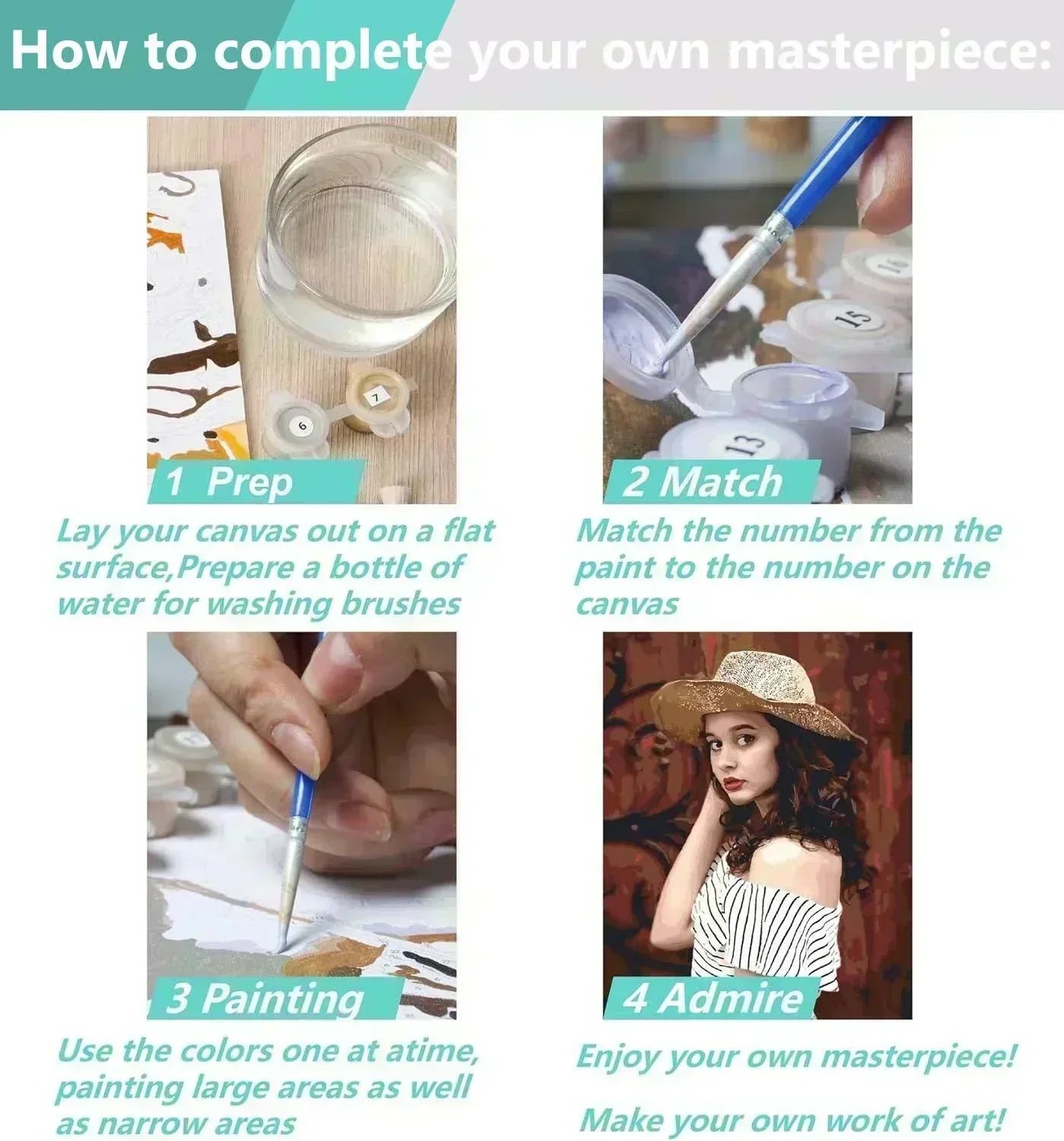 How to complete your own masterpiece:

6 7

1 Prep

Lay your canvas out on a flat surface,Prepare a bottle of water for washing brushes

16 15 13

2 Match

Match the number from the paint to the number on the canvas

3 Painting

Use the colors one at atime, painting large areas as well as narrow areas

4 Admire

Enjoy your own masterpiece!

Make your own work of art!